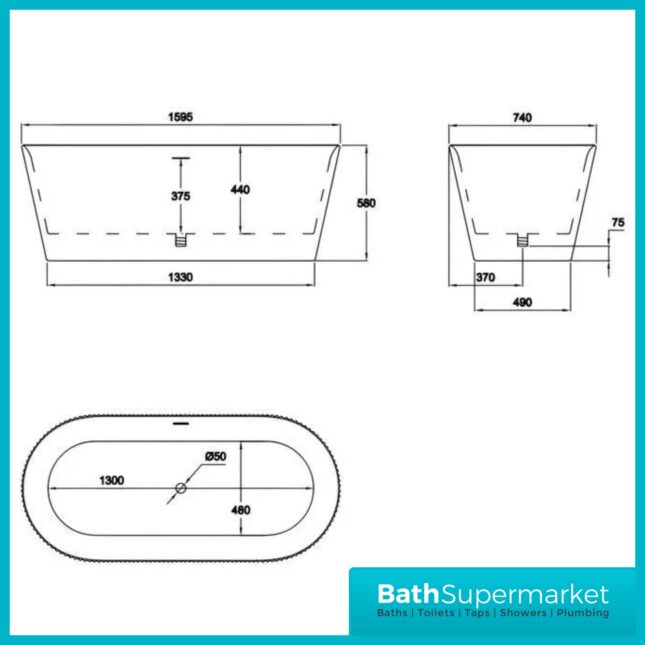 1595
375
440
580
1330

740
75
370
490

Ø50
1300
480

BathSupermarket
Baths | Toilets | Taps | Showers | Plumbing