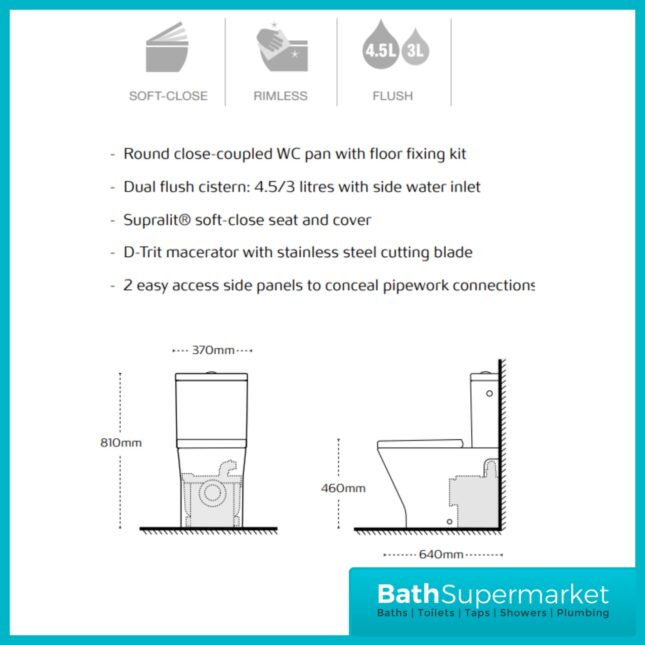 SOFT-CLOSE

RIMLESS

4.5L 3L

FLUSH

- Round close-coupled WC pan with floor fixing kit

- Dual flush cistern: 4.5/3 litres with side water inlet

- Supralit® soft-close seat and cover

- D-Trit macerator with stainless steel cutting blade

- 2 easy access side panels to conceal pipework connections

370mm

810mm

460mm

640mm

BathSupermarket
Baths | Toilets | Taps | Showers | Plumbing