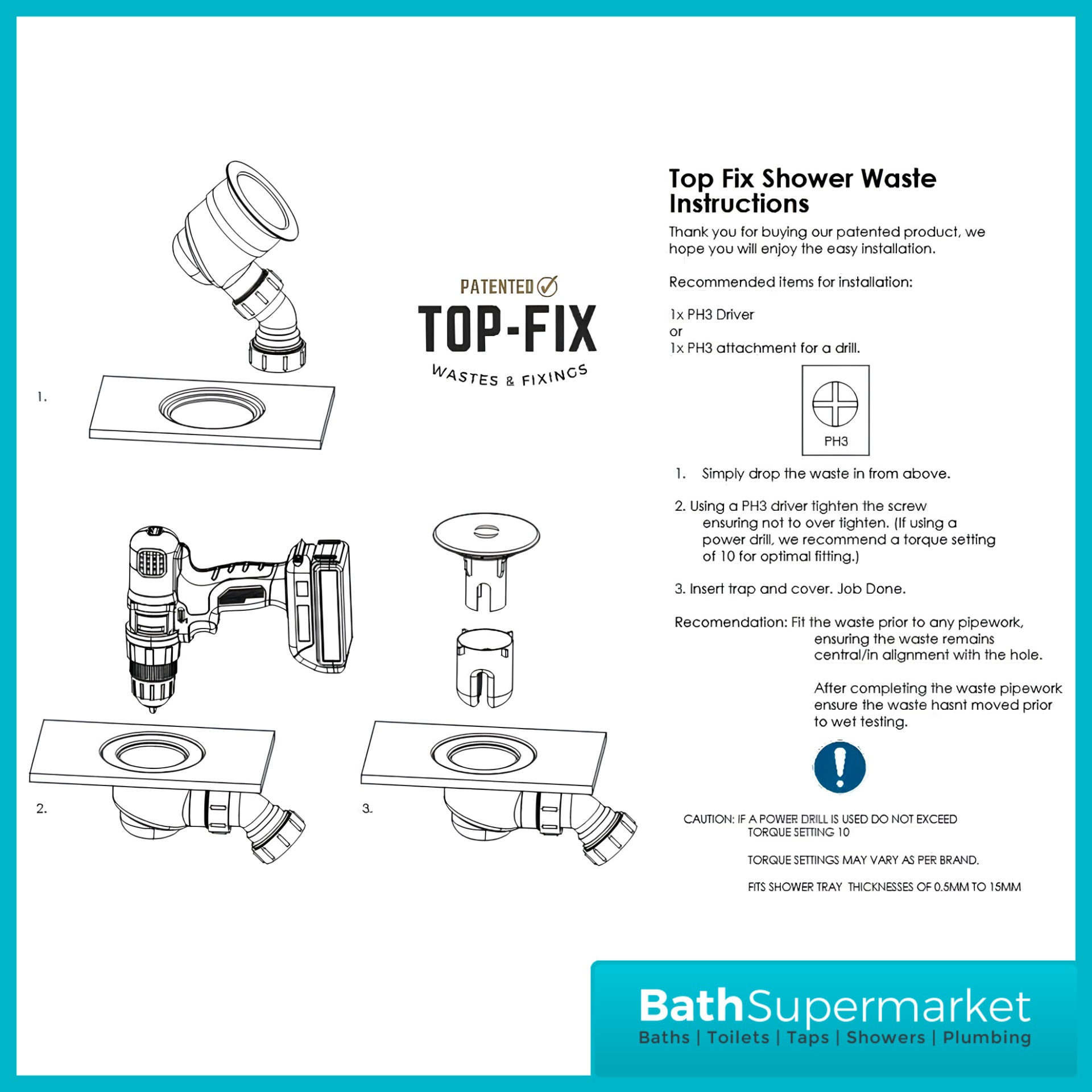 1.

PATENTED
TOP-FIX
WASTES & FIXINGS

2.

3.

Top Fix Shower Waste Instructions

Thank you for buying our patented product, we hope you will enjoy the easy installation.

Recommended items for installation:

1x PH3 Driver
or
1x PH3 attachment for a drill.

PH3

1. Simply drop the waste in from above.

2. Using a PH3 driver tighten the screw ensuring not to over tighten. (If using a power drill, we recommend a torque setting of 10 for optimal fitting.)

3. Insert trap and cover. Job Done.

Recomendation: Fit the waste prior to any pipework, ensuring the waste remains central/in alignment with the hole.

After completing the waste pipework ensure the waste hasnt moved prior to wet testing.

CAUTION: IF A POWER DRILL IS USED DO NOT EXCEED TORQUE SETTING 10

TORQUE SETTINGS MAY VARY AS PER BRAND.

FITS SHOWER TRAY THICKNESSES OF 0.5MM TO 15MM

BathSupermarket
Baths | Toilets | Taps | Showers | Plumbing