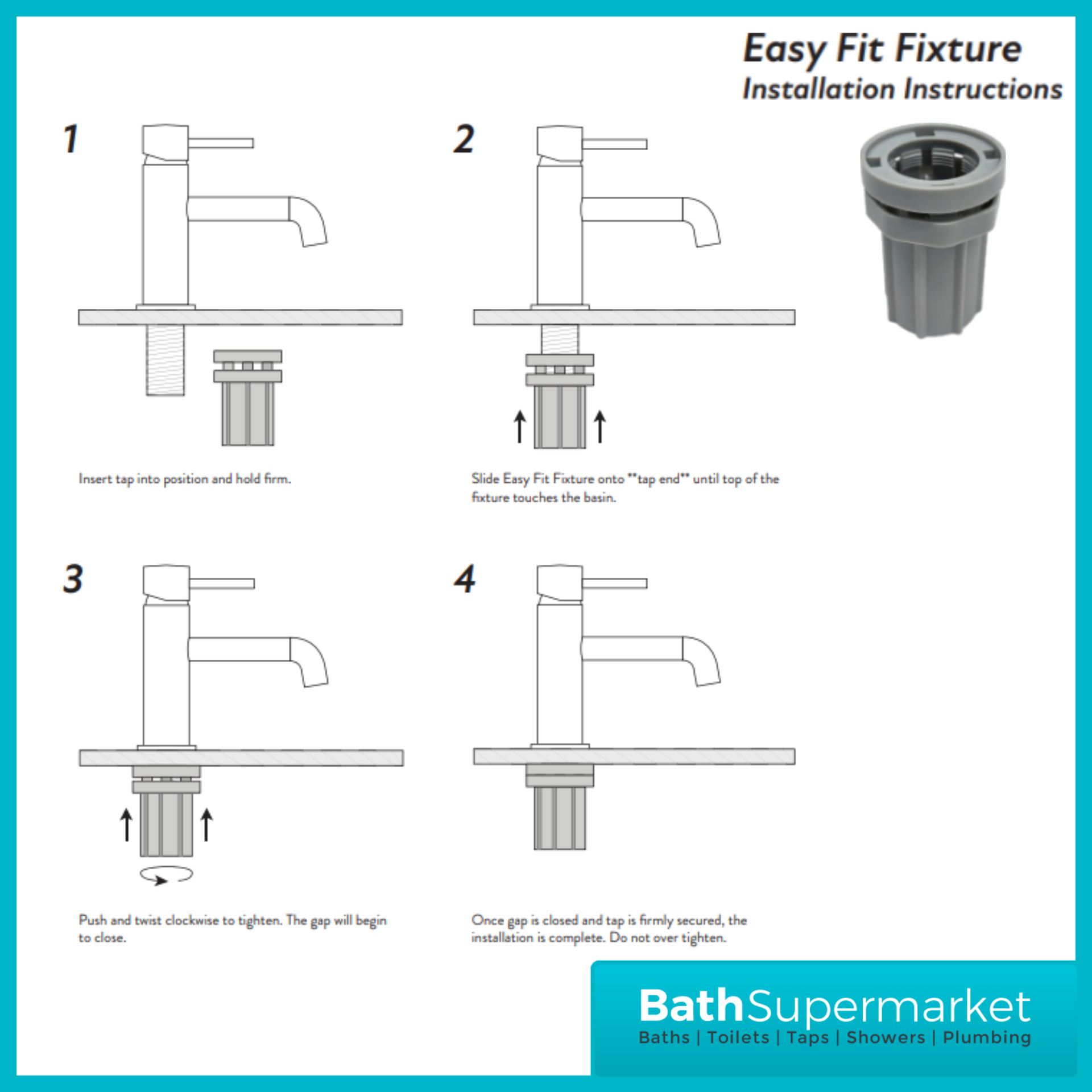 Easy Fit Fixture
Installation Instructions

1

Insert tap into position and hold firm.

2

Slide Easy Fit Fixture onto **tap end** until top of the fixture touches the basin.

3

Push and twist clockwise to tighten. The gap will begin to close.

4

Once gap is closed and tap is firmly secured, the installation is complete. Do not over tighten.

BathSupermarket
Baths | Toilets | Taps | Showers | Plumbing