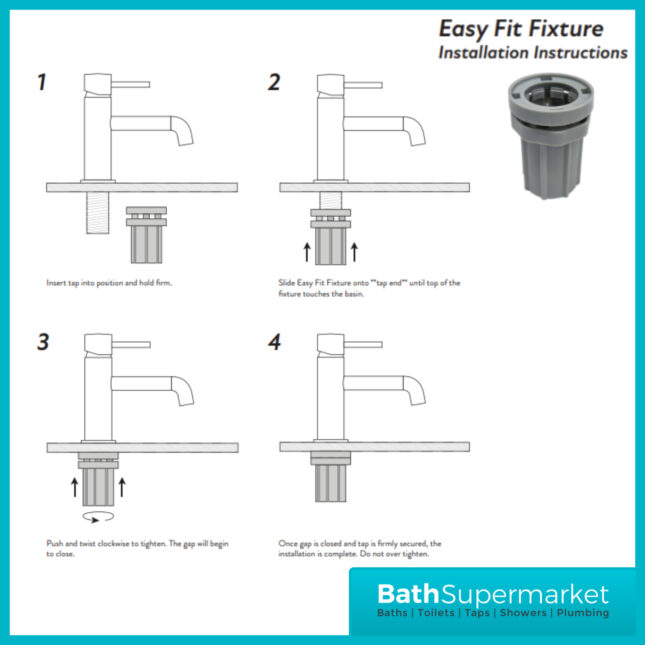 Easy Fit Fixture
Installation Instructions

1

Insert tap into position and hold firm.

2

Slide Easy Fit Fixture onto **tap end** until top of the fixture touches the basin.

3

Push and twist clockwise to tighten. The gap will begin to close.

4

Once gap is closed and tap is firmly secured, the installation is complete. Do not over tighten.

BathSupermarket
Baths | Toilets | Taps | Showers | Plumbing