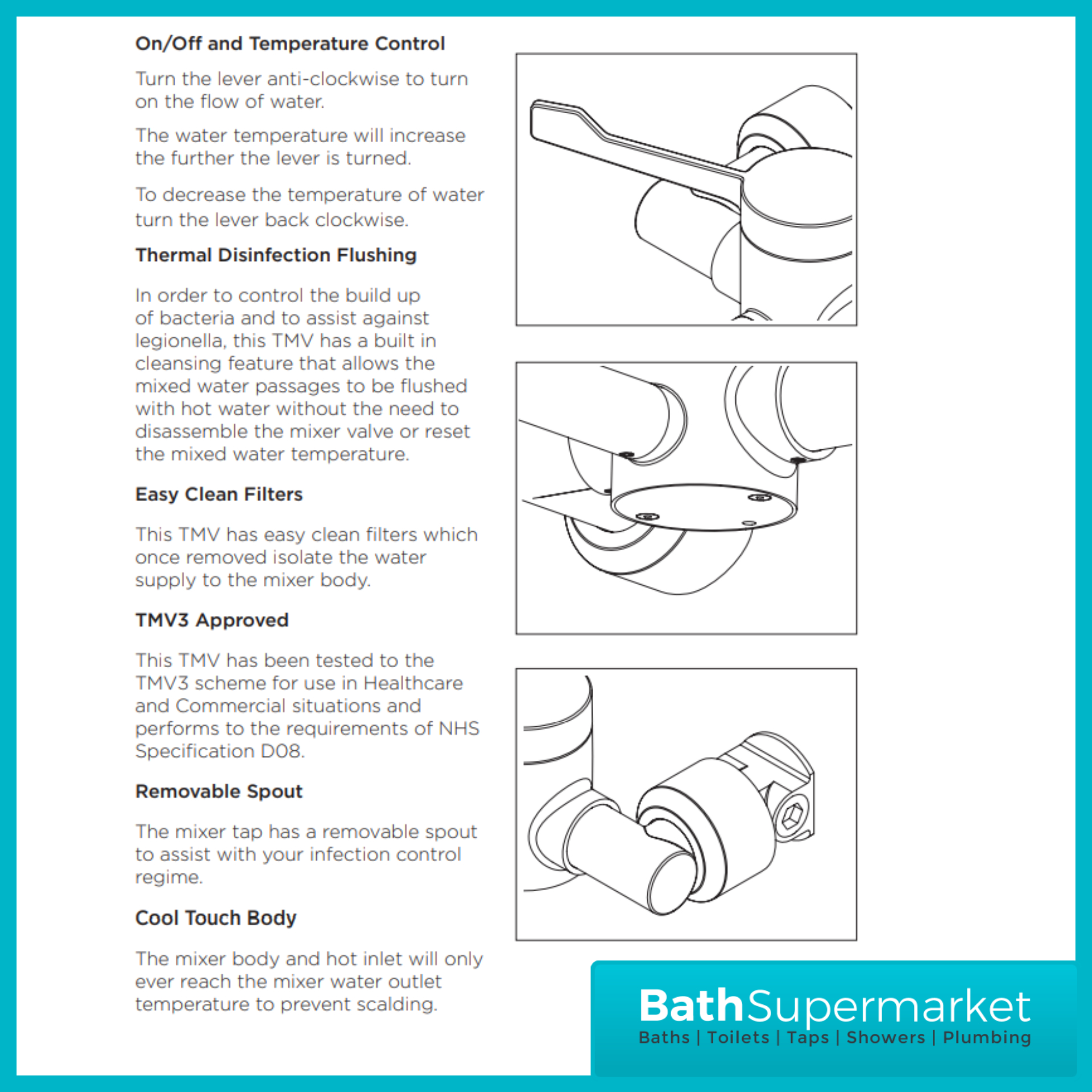 On/Off and Temperature Control

Turn the lever anti-clockwise to turn on the flow of water.

The water temperature will increase the further the lever is turned.

To decrease the temperature of water turn the lever back clockwise.

Thermal Disinfection Flushing

In order to control the build up of bacteria and to assist against legionella, this TMV has a built in cleansing feature that allows the mixed water passages to be flushed with hot water without the need to disassemble the mixer valve or reset the mixed water temperature.

Easy Clean Filters

This TMV has easy clean filters which once removed isolate the water supply to the mixer body.

TMV3 Approved

This TMV has been tested to the TMV3 scheme for use in Healthcare and Commercial situations and performs to the requirements of NHS Specification D08.

Removable Spout

The mixer tap has a removable spout to assist with your infection control regime.

Cool Touch Body

The mixer body and hot inlet will only ever reach the mixer water outlet temperature to prevent scalding.

BathSupermarket
Baths | Toilets | Taps | Showers | Plumbing