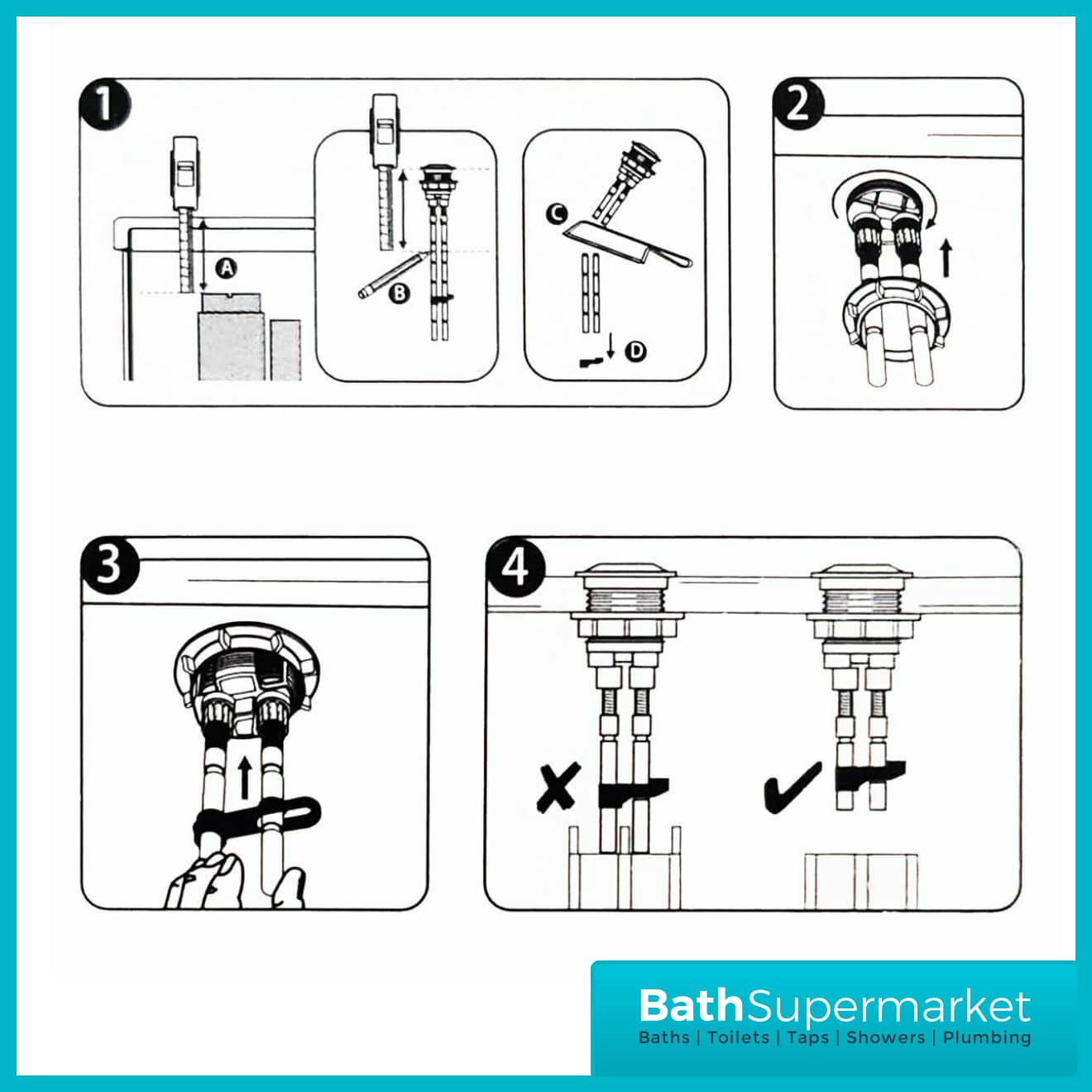 1
A
B
C
D
2
3
4
BathSupermarket
Baths | Toilets | Taps | Showers | Plumbing