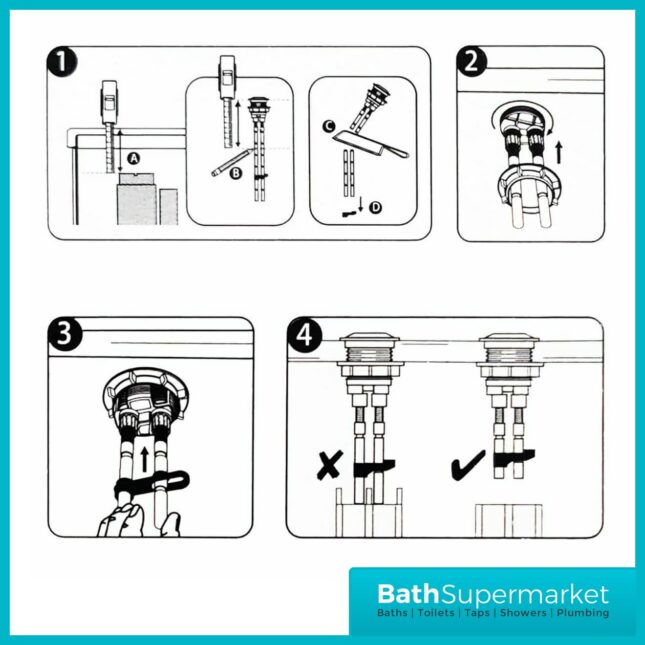 1
A
B
C
D
2
3
4
BathSupermarket
Baths | Toilets | Taps | Showers | Plumbing